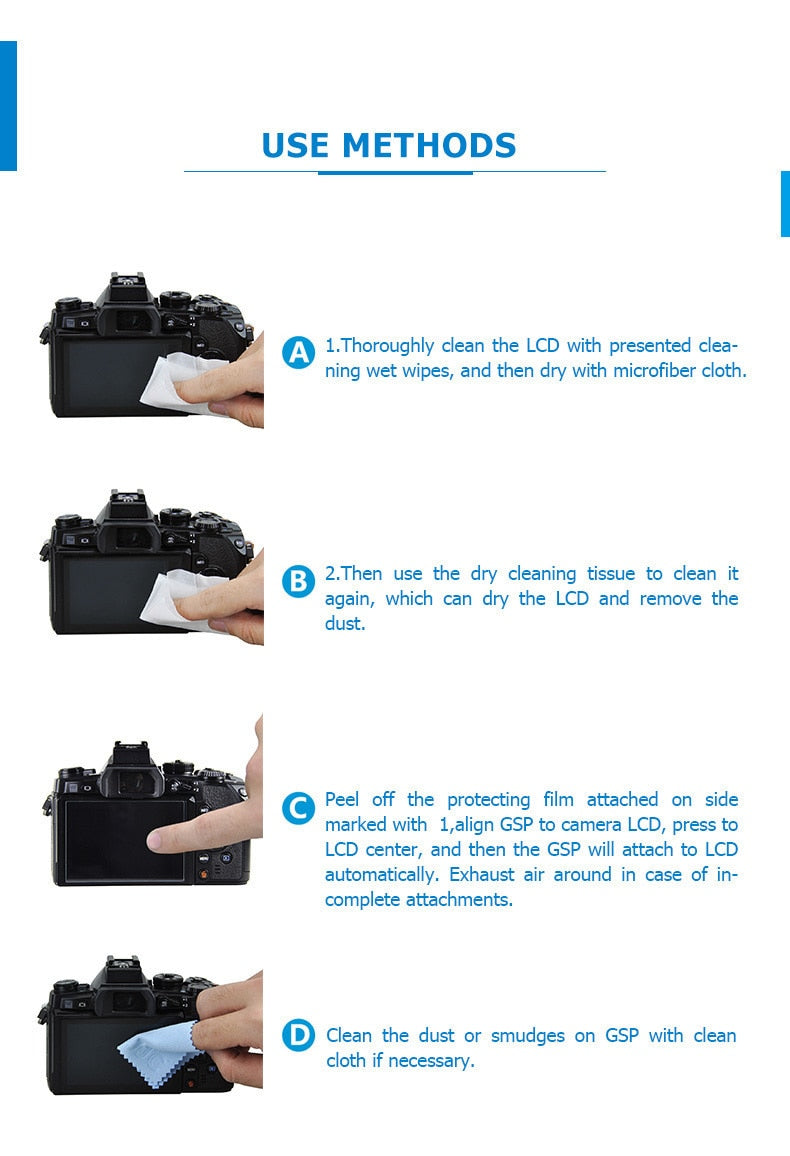 USE METHODS

A 1.Thoroughly clean the LCD with presented cleaning wet wipes, and then dry with microfiber cloth.

B 2.Then use the dry cleaning tissue to clean it again, which can dry the LCD and remove the dust.

C Peel off the protecting film attached on side marked with 1,align GSP to camera LCD, press to LCD center, and then the GSP will attach to LCD automatically. Exhaust air around in case of incomplete attachments.

D Clean the dust or smudges on GSP with clean cloth if necessary.