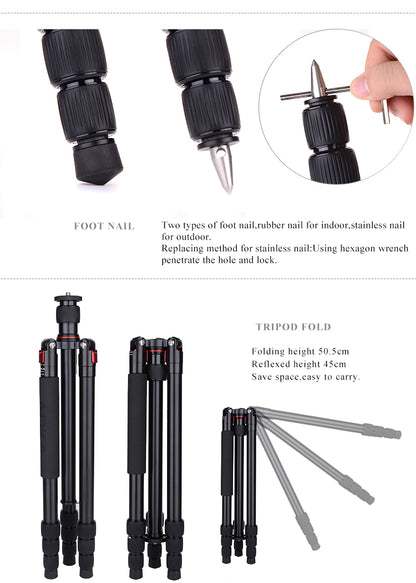 FOOT NAIL

Two types of foot nail,rubber nail for indoor,stainless nail for outdoor.
Replacing method for stainless nail:Using hexagon wrench penetrate the hole and lock.

TRIPOD FOLD

Folding height 50.5cm
Reflexed height 45cm
Save space,easy to carry.