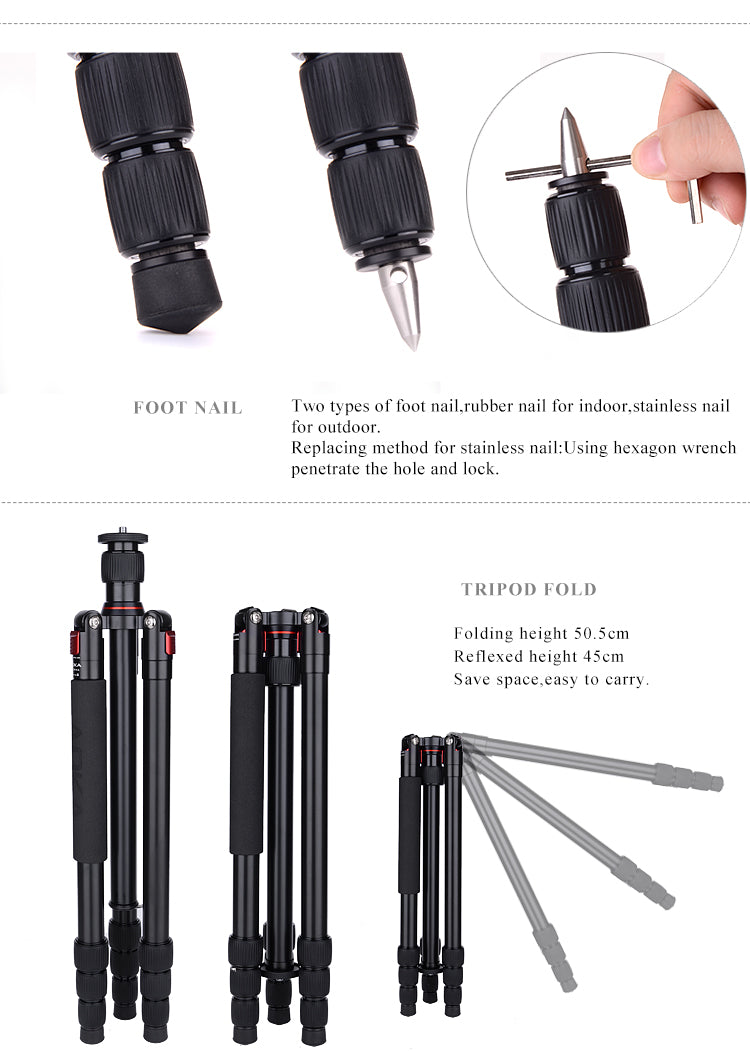 FOOT NAIL

Two types of foot nail,rubber nail for indoor,stainless nail for outdoor.
Replacing method for stainless nail:Using hexagon wrench penetrate the hole and lock.

TRIPOD FOLD

Folding height 50.5cm
Reflexed height 45cm
Save space,easy to carry.