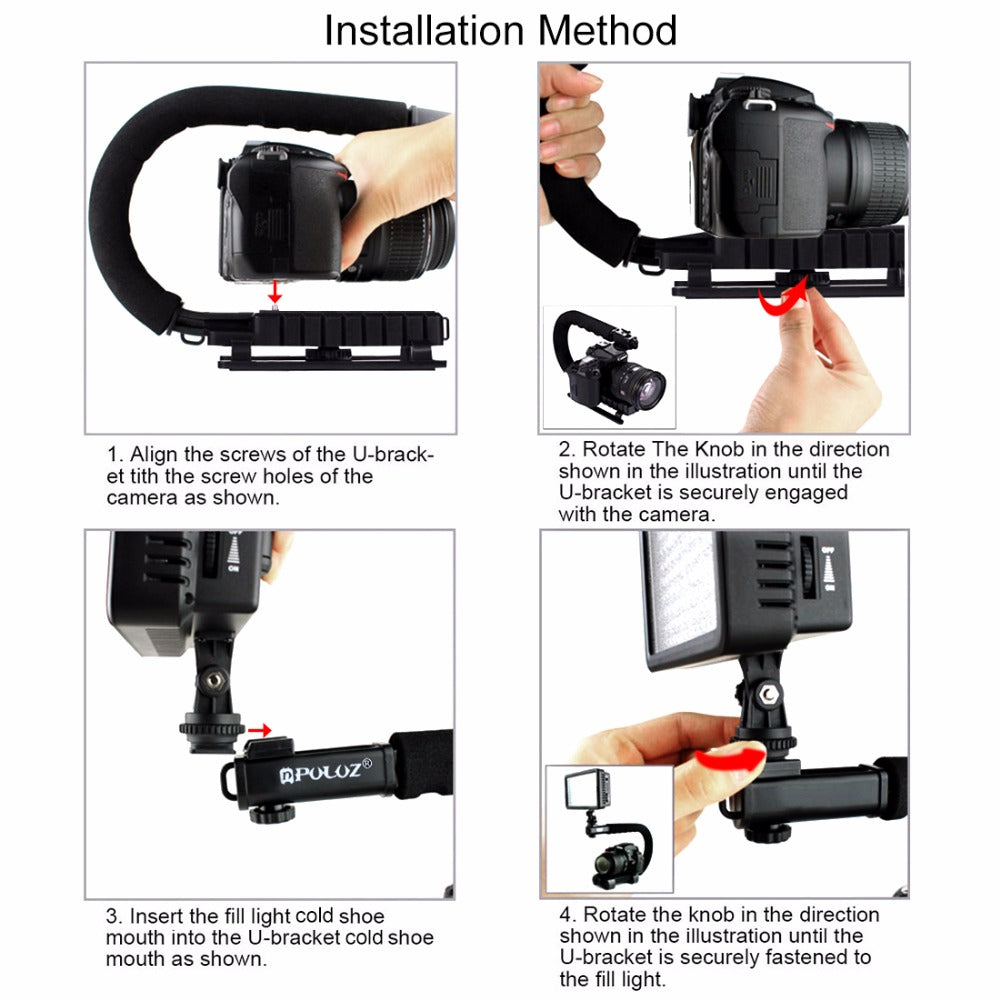 Installation Method

1. Align the screws of the U-bracket tith the screw holes of the camera as shown.

2. Rotate The Knob in the direction shown in the illustration until the U-bracket is securely engaged with the camera.

OFF
ON

PULUZ®

3. Insert the fill light cold shoe mouth into the U-bracket cold shoe mouth as shown.

OFF
ON

4. Rotate the knob in the direction shown in the illustration until the U-bracket is securely fastened to the fill light.