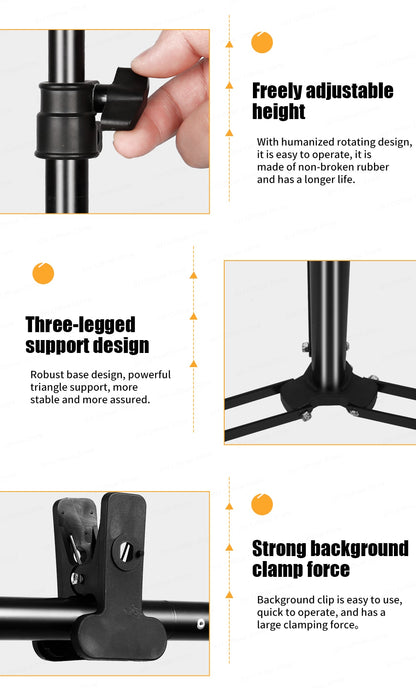 Freely adjustable height

With humanized rotating design, it is easy to operate, it is made of non-broken rubber and has a longer life.

Three-legged support design

Robust base design, powerful triangle support, more stable and more assured.

Strong background clamp force

Background clip is easy to use, quick to operate, and has a large clamping force。