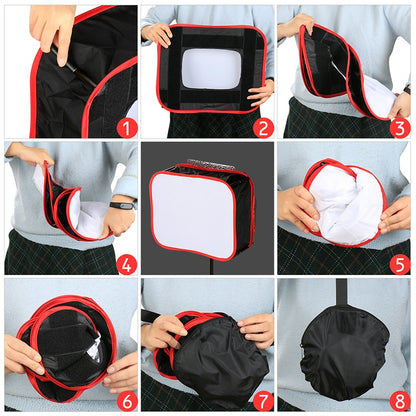 1
2
3
4
5
6
7
8