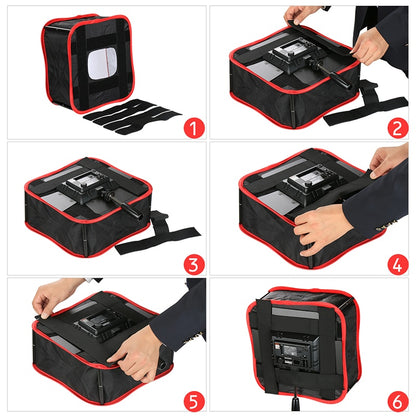 1
2
3
4
5
6