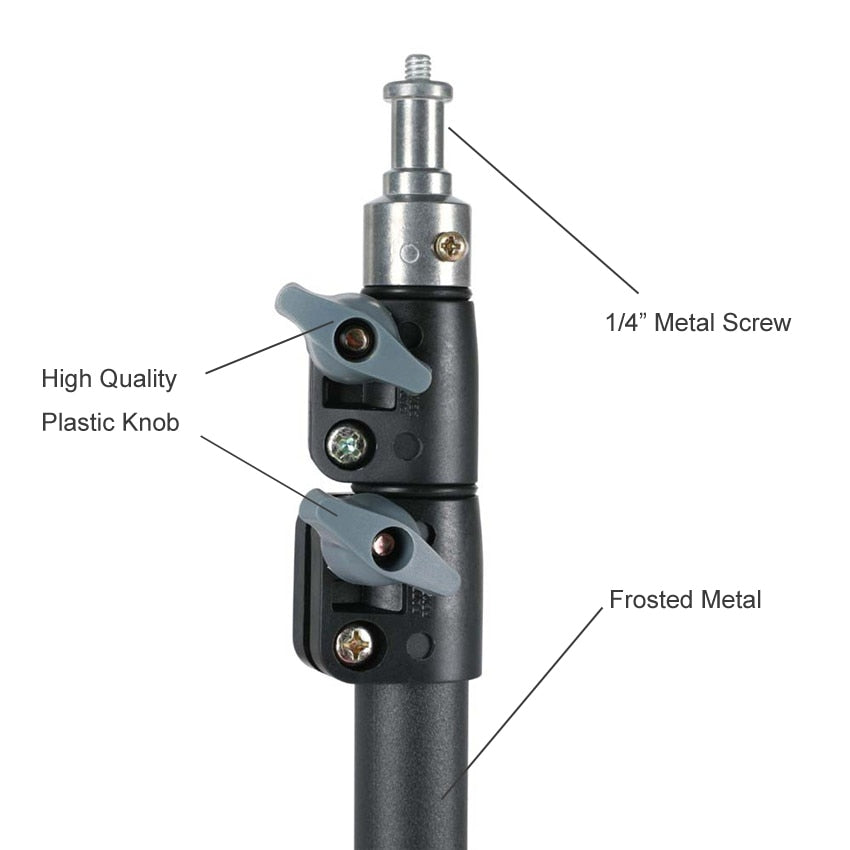 1/4” Metal Screw

High Quality
Plastic Knob

Frosted Metal