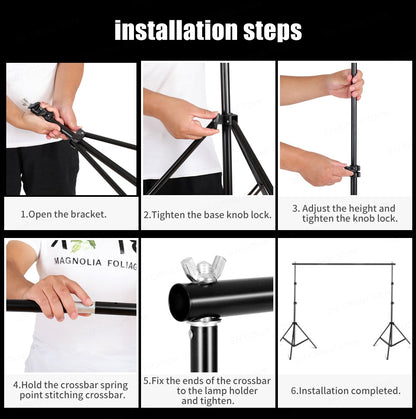 installation steps

1.Open the bracket.

2.Tighten the base knob lock.

3. Adjust the height and tighten the knob lock.

MAGNOLIA FOLIAG

4.Hold the crossbar spring point stitching crossbar.

5.Fix the ends of the crossbar to the lamp holder and tighten.

6.Installation completed.