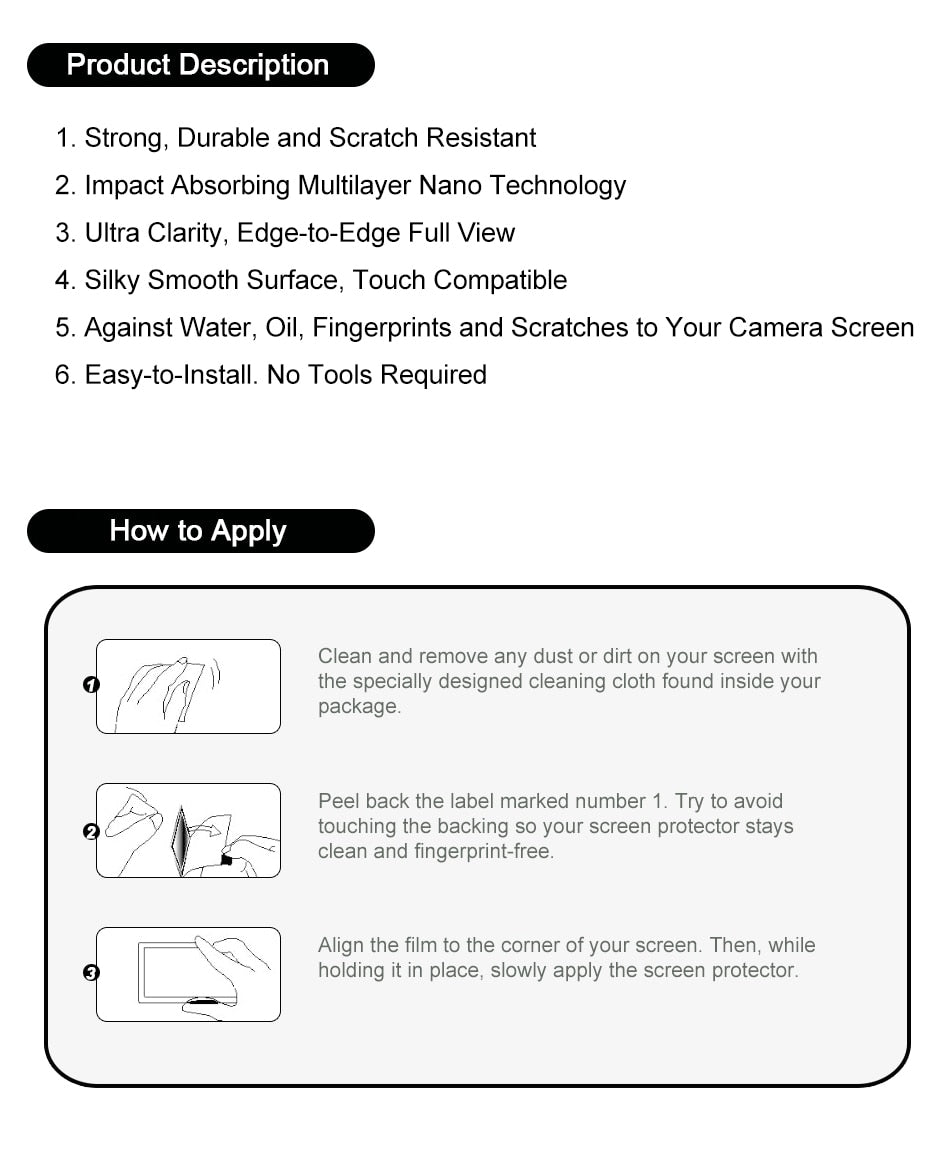 Product Description

1. Strong, Durable and Scratch Resistant
2. Impact Absorbing Multilayer Nano Technology
3. Ultra Clarity, Edge-to-Edge Full View
4. Silky Smooth Surface, Touch Compatible
5. Against Water, Oil, Fingerprints and Scratches to Your Camera Screen
6. Easy-to-Install. No Tools Required

How to Apply

1

Clean and remove any dust or dirt on your screen with the specially designed cleaning cloth found inside your package.

2

Peel back the label marked number 1. Try to avoid touching the backing so your screen protector stays clean and fingerprint-free.

3

Align the film to the corner of your screen. Then, while holding it in place, slowly apply the screen protector.