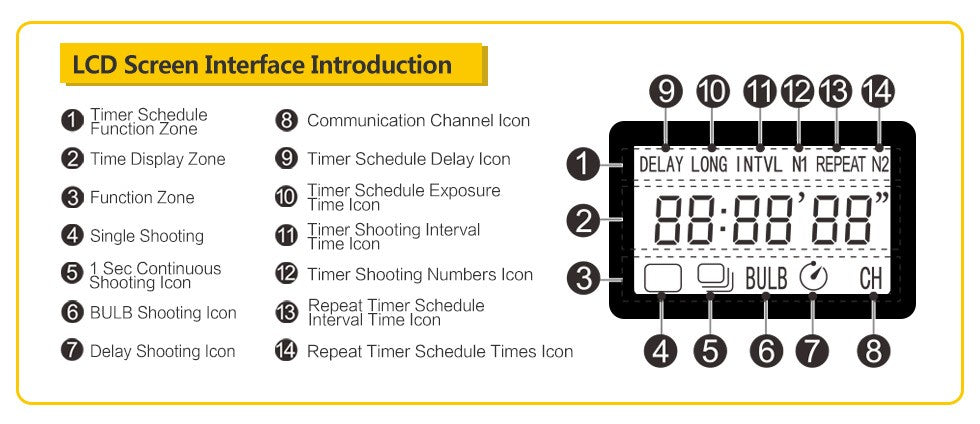 LCD Screen Interface Introduction

1 Timer Schedule Function Zone
2 Time Display Zone
3 Function Zone
4 Single Shooting
5 1 Sec Continuous Shooting Icon
6 BULB Shooting Icon
7 Delay Shooting Icon

8 Communication Channel Icon
9 Timer Schedule Delay Icon
10 Timer Schedule Exposure Time Icon
11 Timer Shooting Interval Time Icon
12 Timer Shooting Numbers Icon
13 Repeat Timer Schedule Interval Time Icon
14 Repeat Timer Schedule Times Icon

9 10 11 12 13 14
1 DELAY LONG INTVL N1 REPEAT N2
2 88:88'88"
3 BULB CH
4 5 6 7 8