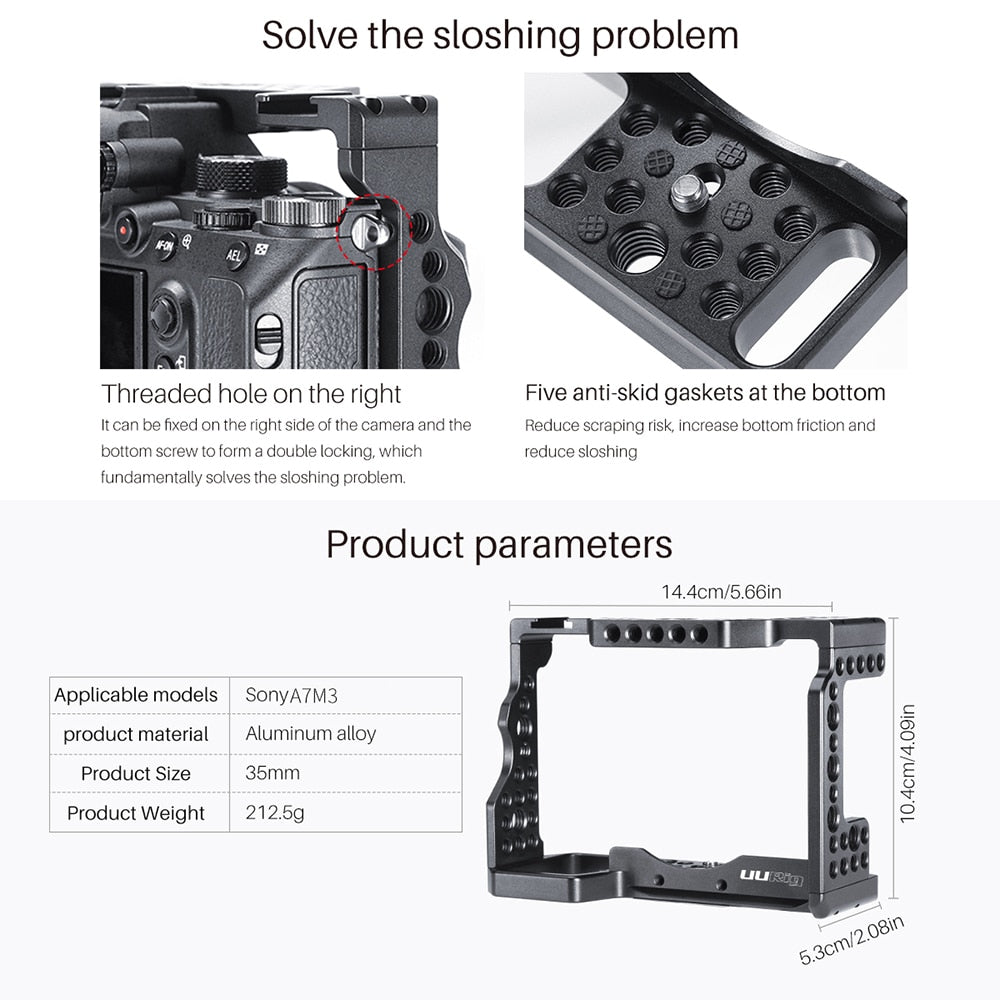 Solve the sloshing problem

AF-ON
AEL

Threaded hole on the right
It can be fixed on the right side of the camera and the bottom screw to form a double locking, which fundamentally solves the sloshing problem.

Five anti-skid gaskets at the bottom
Reduce scraping risk, increase bottom friction and reduce sloshing

Product parameters

| Applicable models | SonyA7M3 |
|---|---|
| product material | Aluminum alloy |
| Product Size | 35mm |
| Product Weight | 212.5g |

14.4cm/5.66in
10.4cm/4.09in
5.3cm/2.08in
UURig