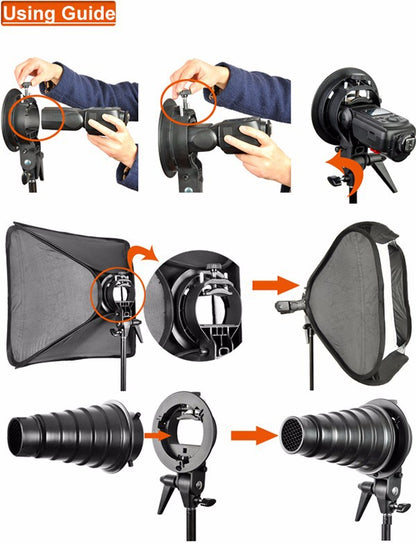 Using Guide