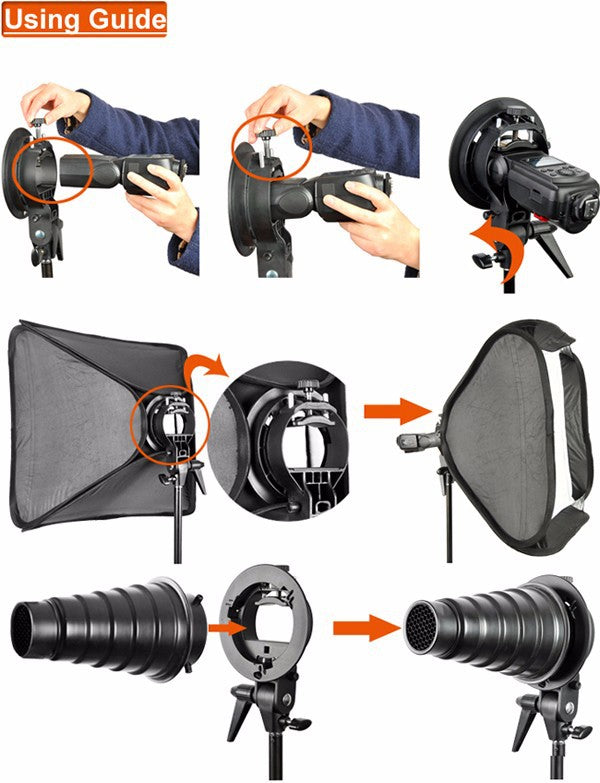 Using Guide