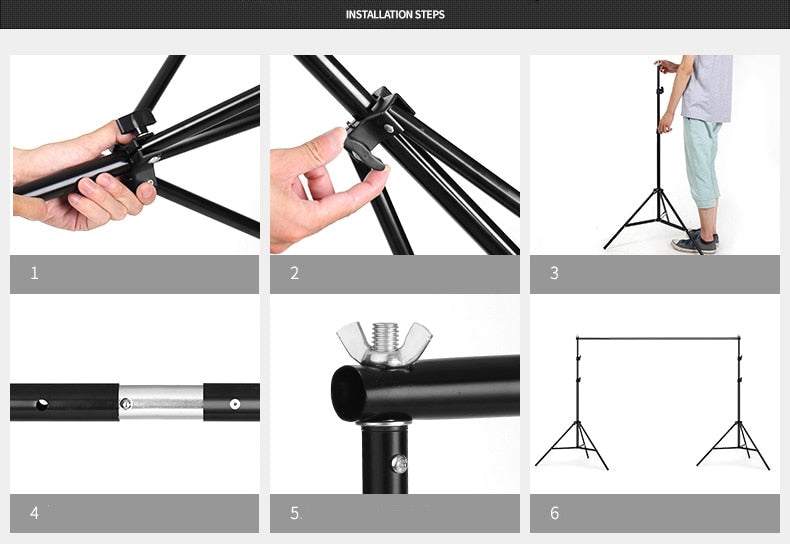 INSTALLATION STEPS

1

2

3

4

5.

6