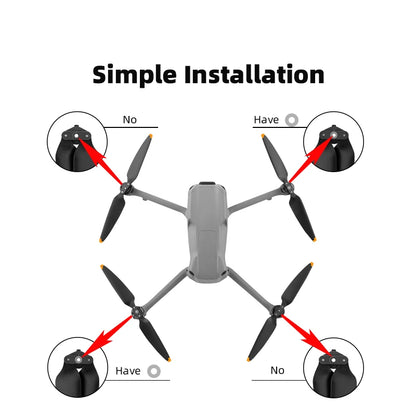 Simple Installation

No

Have

Have

No