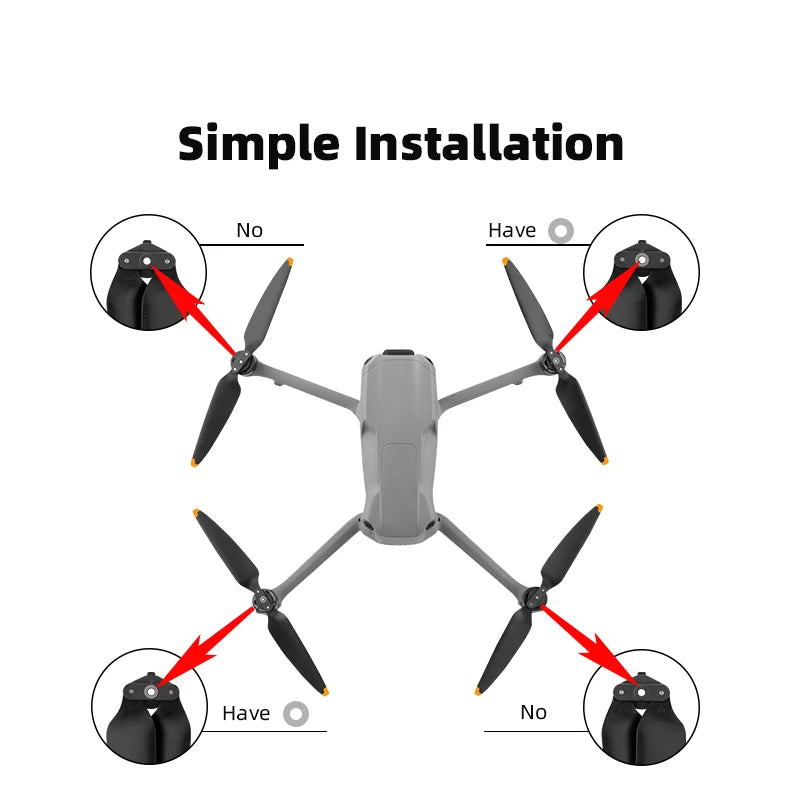 Simple Installation

No

Have

Have

No