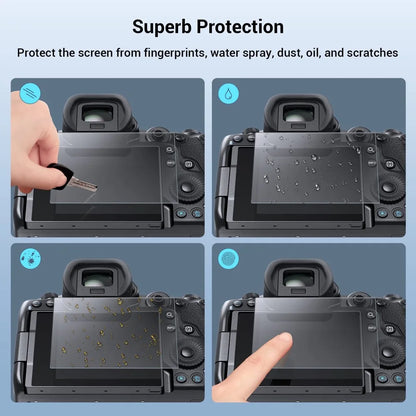 Superb Protection

Protect the screen from fingerprints, water spray, dust, oil, and scratches