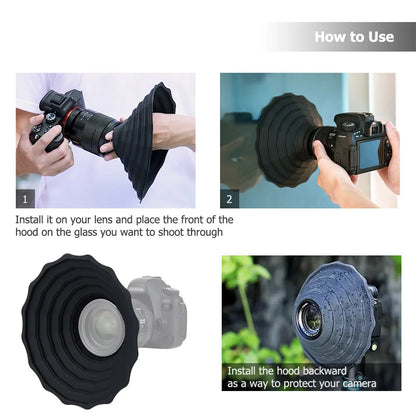 How to Use

1

2

Install it on your lens and place the front of the hood on the glass you want to shoot through

Install the hood backward as a way to protect your camera