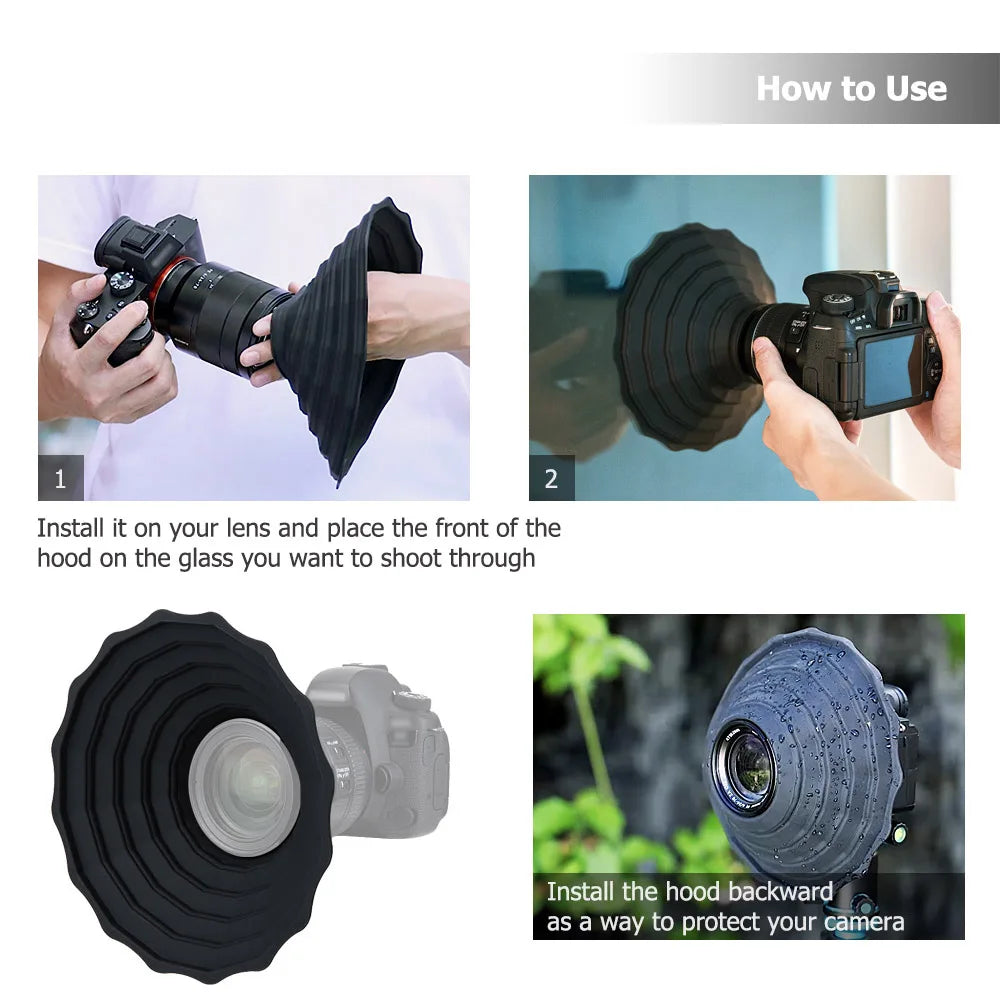 How to Use

1

2

Install it on your lens and place the front of the hood on the glass you want to shoot through

Install the hood backward as a way to protect your camera