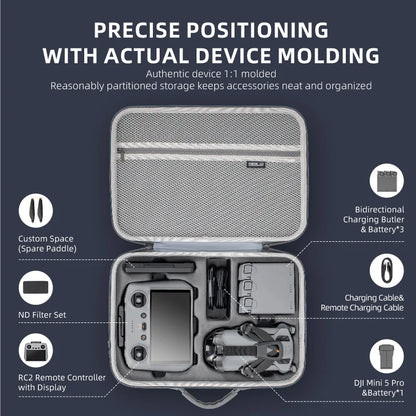 PRECISE POSITIONING
WITH ACTUAL DEVICE MOLDING

Authentic device 1:1 molded
Reasonably partitioned storage keeps accessories neat and organized

Custom Space
(Spare Paddle)

ND Filter Set

RC2 Remote Controller
with Display

Bidirectional
Charging Butler
& Battery*3

Charging Cable&
Remote Charging Cable

DJI Mini 5 Pro
&Battery*1