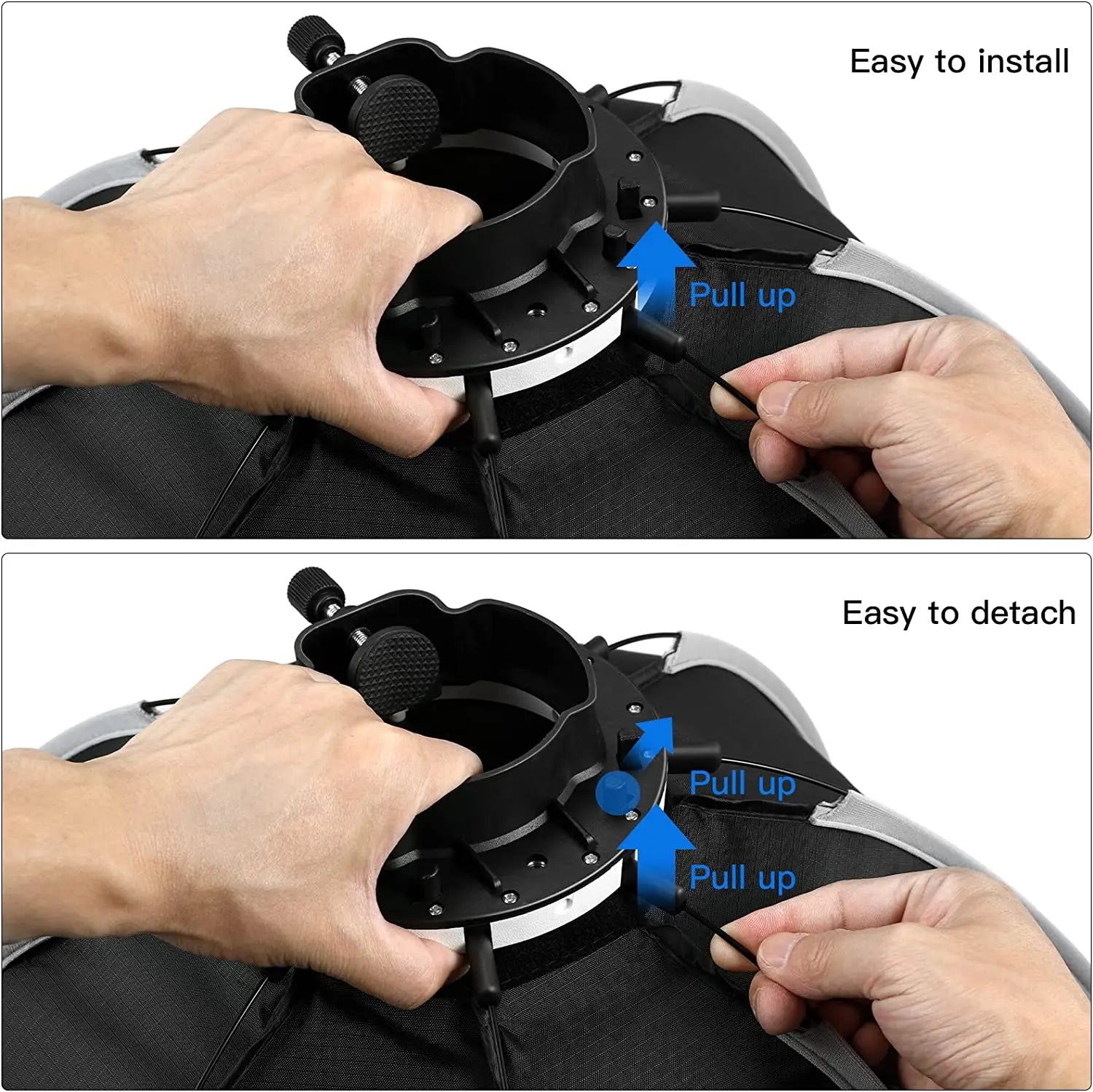 Easy to install

Pull up

Easy to detach

Pull up

Pull up